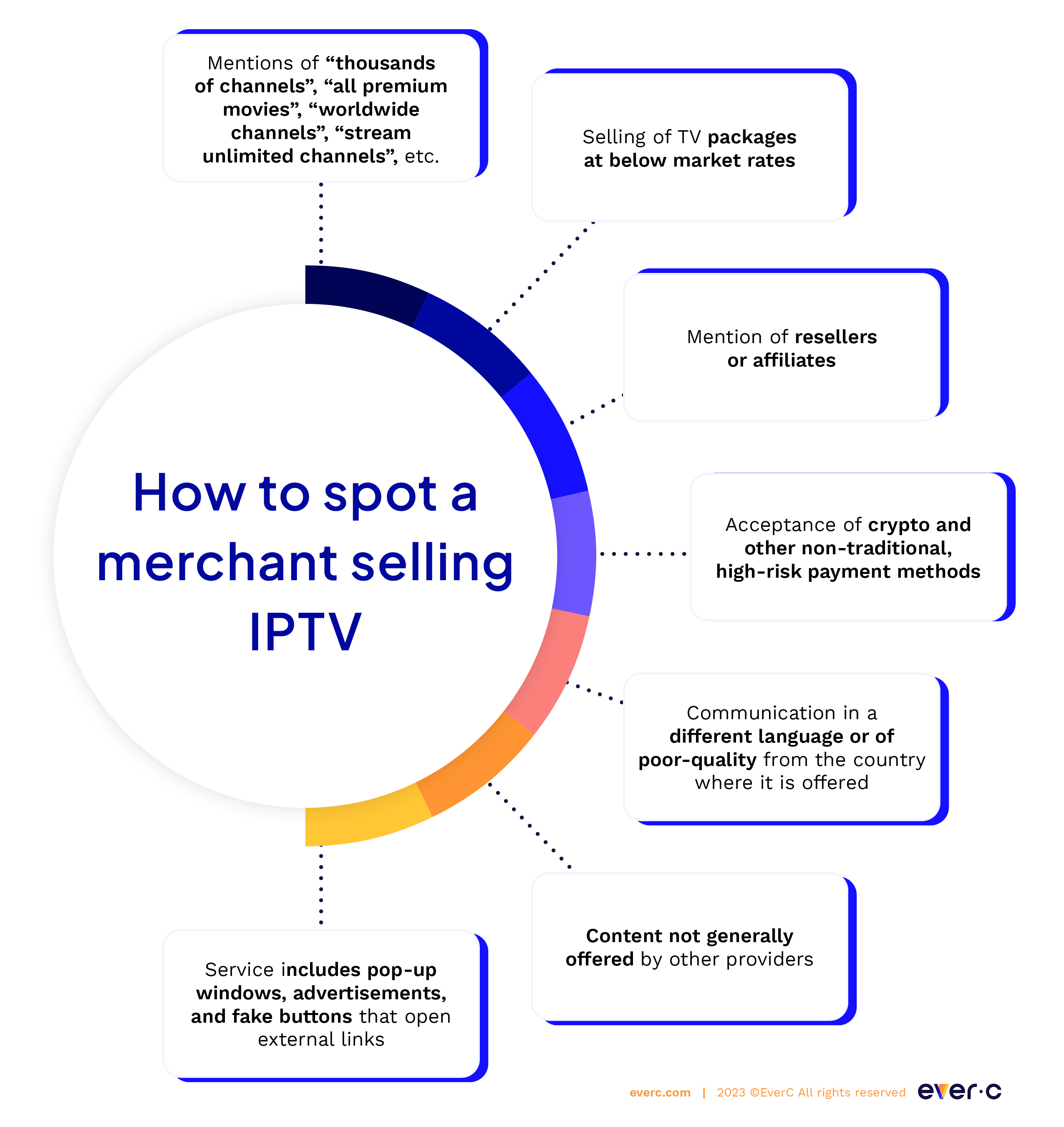 How to spot a merchant selling IPTV

Mentions of “thousands of channels”, “all premium movies”, “worldwide channels”, “stream unlimited channels”, etc.

Selling of TV packages at below market rates

Mention of resellers or affiliates

Acceptance of crypto and other non-traditional, high-risk payment methods

Communication in a different language or of poor-quality from the country where it is offered

Content not generally offered by other providers

Service includes pop-up windows, advertisements, and fake buttons that open external links

everc.com | 2023 ©EverC All rights reserved ever·c